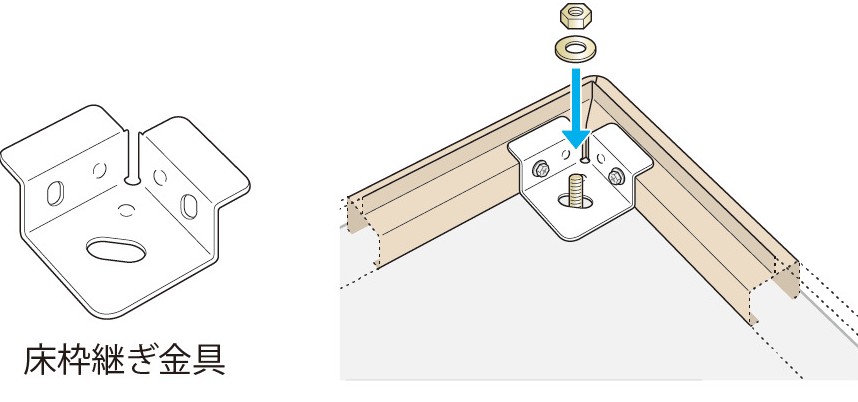 床枠継ぎ金具